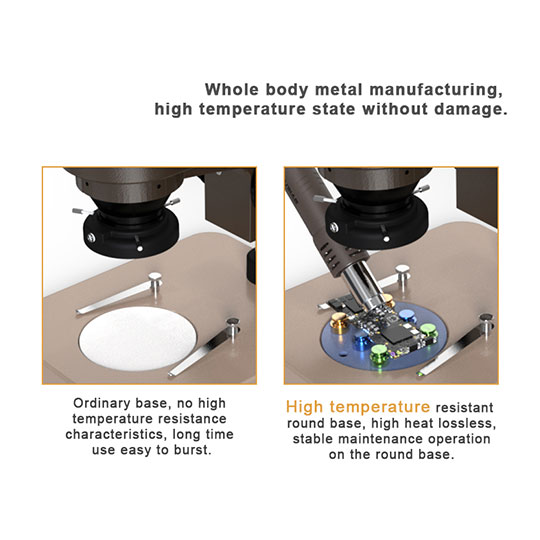 Whole body metal manufacturing,
high temperature state without damage.

Ordinary base, no high temperature resistance characteristics, long time use easy to burst.

High temperature resistant round base, high heat lossless, stable maintenance operation on the round base.