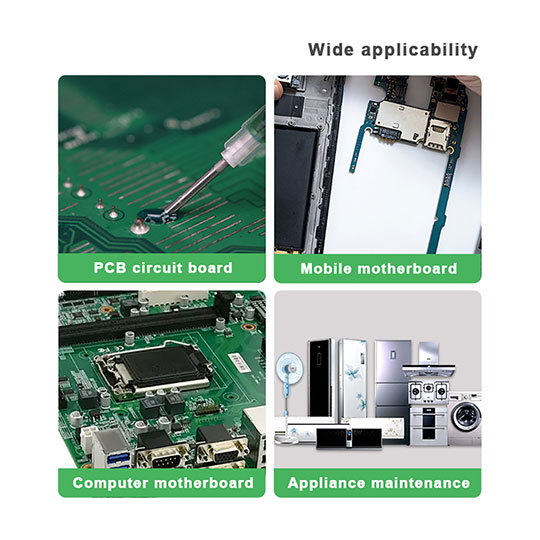 Wide applicability

PCB circuit board

Mobile motherboard

Computer motherboard

Appliance maintenance